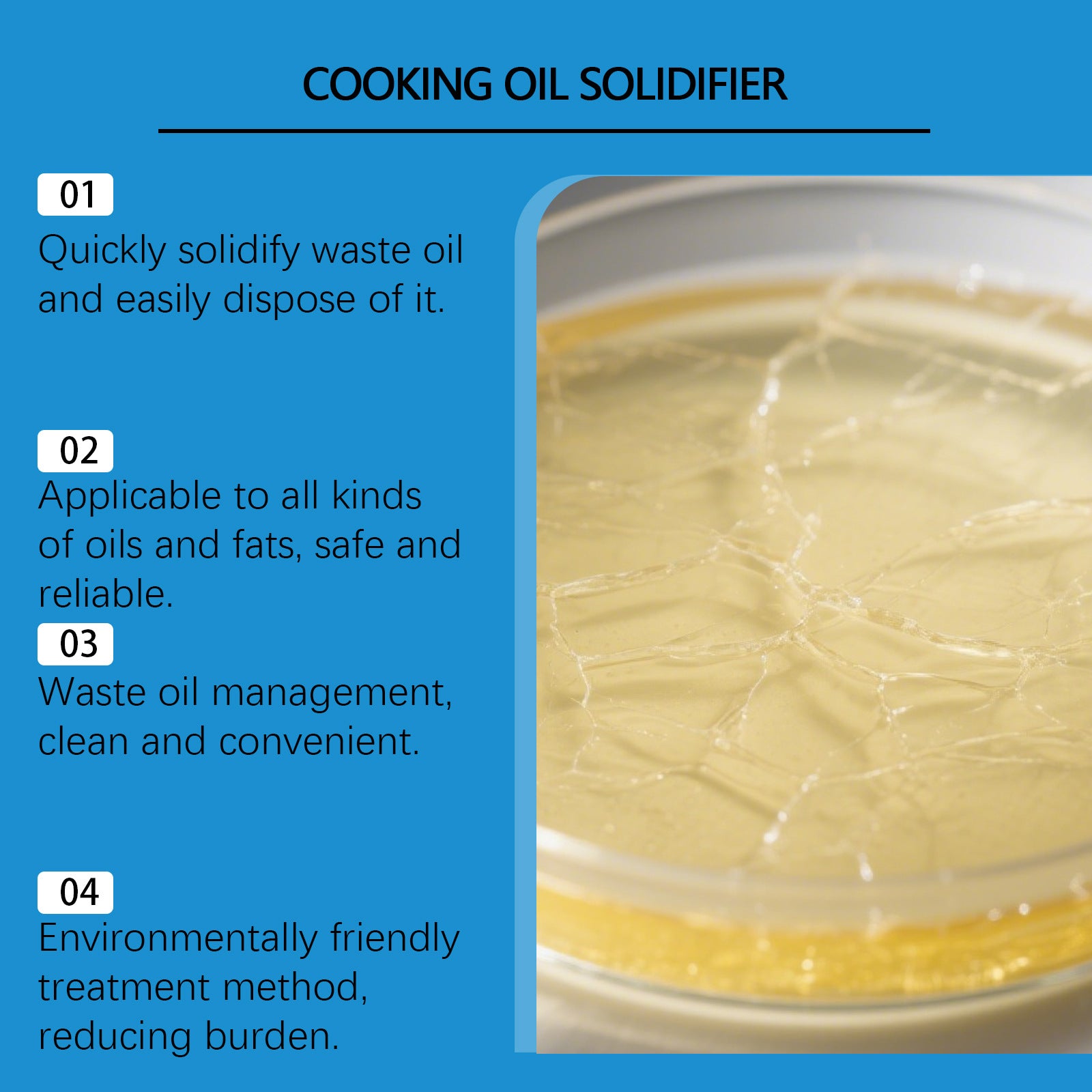 COOKING OIL SOLIDIFIER

01
Quickly solidify waste oil and easily dispose of it.

02
Applicable to all kinds of oils and fats, safe and reliable.

03
Waste oil management, clean and convenient.

04
Environmentally friendly treatment method, reducing burden.